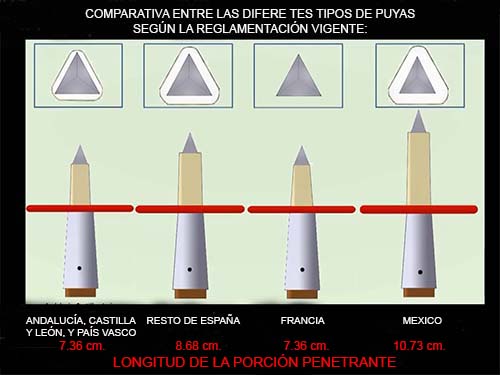 COMPARATIVA ENTRE LAS DIFERE TES TIPOS DE PUYAS SEGÚN LA REGLAMENTACIÓN VIGENTE:

ANDALUCÍA, CASTILLA Y LEÓN, Y PAÍS VASCO
7.36 cm.

RESTO DE ESPAÑA
8.68 cm.

FRANCIA
7.36 cm.

MEXICO
10.73 cm.

LONGITUD DE LA PORCIÓN PENETRANTE